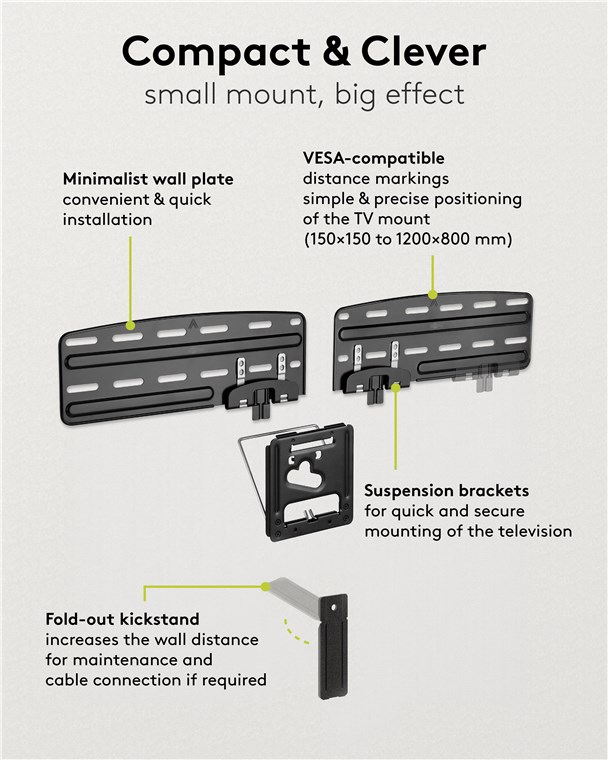 Compact & Clever
small mount, big effect

Minimalist wall plate
convenient & quick installation

VESA-compatible
distance markings
simple & precise positioning of the TV mount
(150×150 to 1200×800 mm)

Suspension brackets
for quick and secure mounting of the television

Fold-out kickstand
increases the wall distance for maintenance and cable connection if required