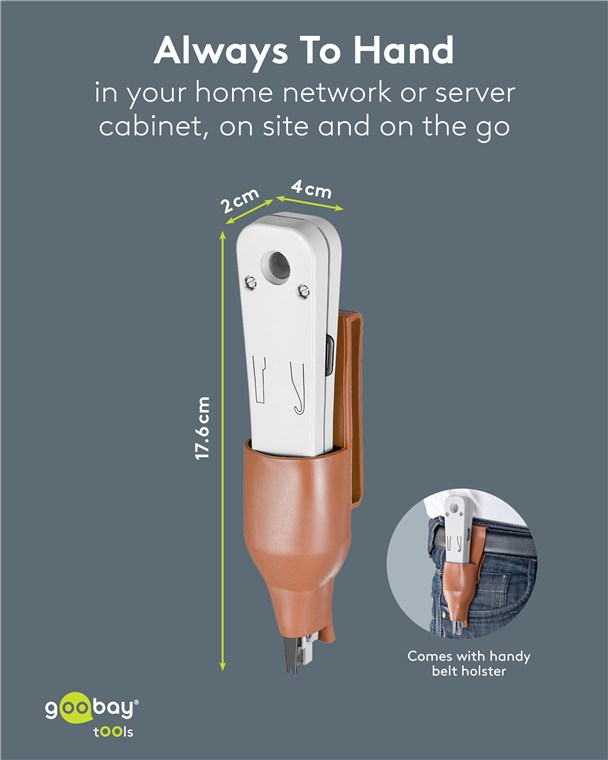 Always To Hand

in your home network or server cabinet, on site and on the go

2cm

4cm

17.6cm

Comes with handy belt holster

goobay®
tOOls