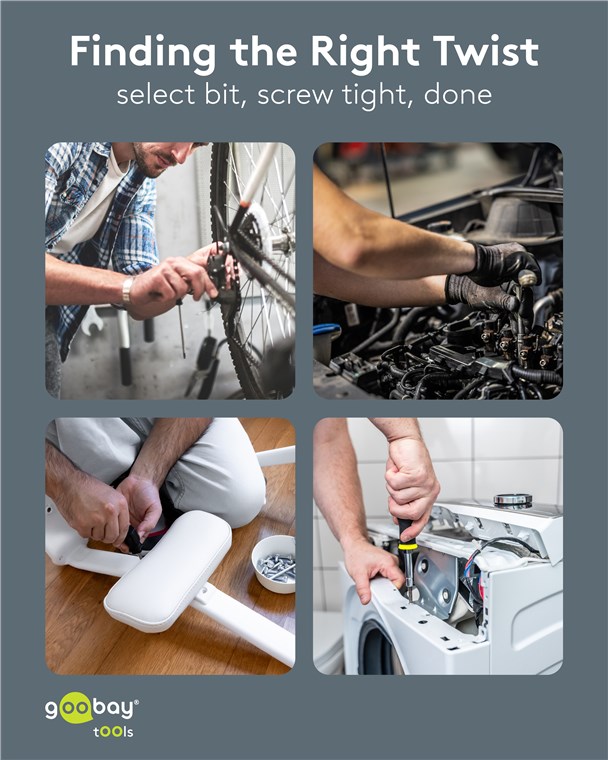 Finding the Right Twist
select bit, screw tight, done

goobay®
tOOls