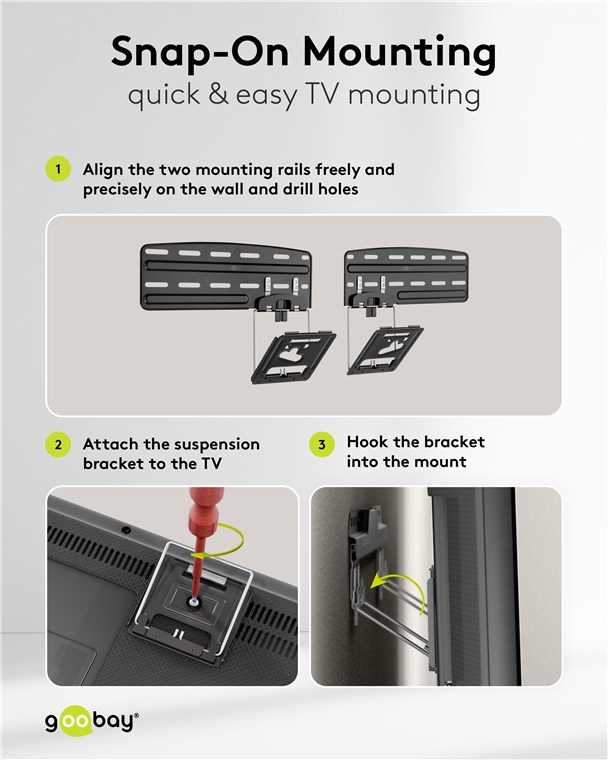 Snap-On Mounting
quick & easy TV mounting

1 Align the two mounting rails freely and precisely on the wall and drill holes

2 Attach the suspension bracket to the TV

3 Hook the bracket into the mount

goobay®